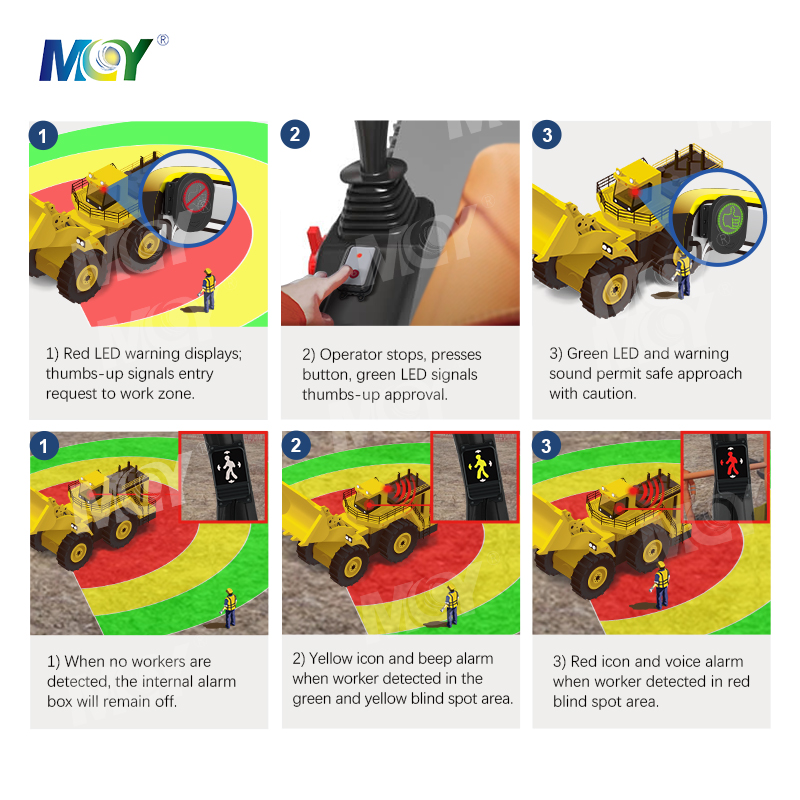 MCY®

1

1) Red LED warning displays; thumbs-up signals entry request to work zone.

2

2) Operator stops, presses button, green LED signals thumbs-up approval.

3

3) Green LED and warning sound permit safe approach with caution.

1

1) When no workers are detected, the internal alarm box will remain off.

2

2) Yellow icon and beep alarm when worker detected in the green and yellow blind spot area.

3

3) Red icon and voice alarm when worker detected in red blind spot area.