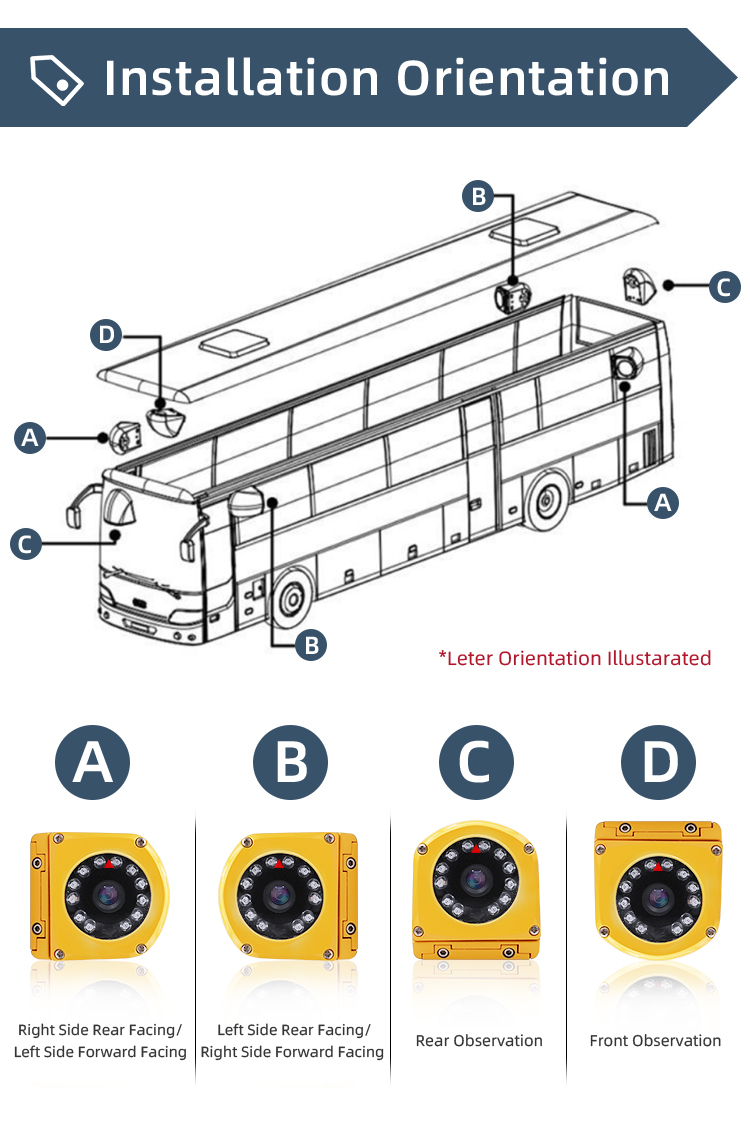 Installation Orientation

B

C

D

A

A

C

B

*Leter Orientation Illustarated

A

B

C

D

Right Side Rear Facing/ Left Side Forward Facing

Left Side Rear Facing/ Right Side Forward Facing

Rear Observation

Front Observation